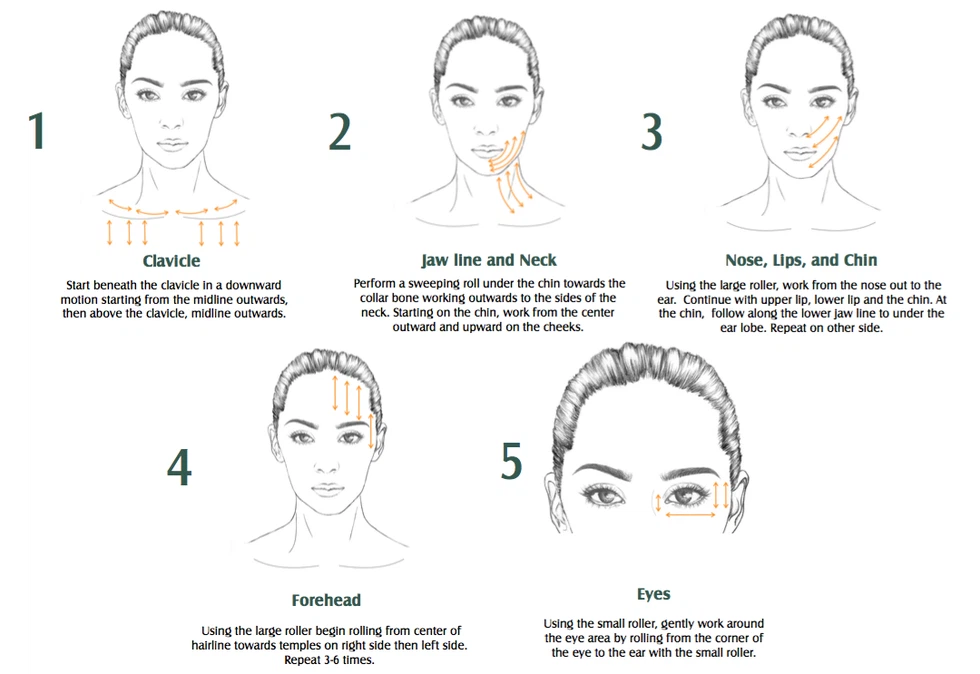 1

Clavicle

Start beneath the clavicle in a downward motion starting from the midline outwards, then above the clavicle, midline outwards.

2

Jaw line and Neck

Perform a sweeping roll under the chin towards the collar bone working outwards to the sides of the neck. Starting on the chin, work from the center outward and upward on the cheeks.

3

Nose, Lips, and Chin

Using the large roller, work from the nose out to the ear. Continue with upper lip, lower lip and the chin. At the chin, follow along the lower jaw line to under the ear lobe. Repeat on other side.

4

Forehead

Using the large roller begin rolling from center of hairline towards temples on right side then left side. Repeat 3-6 times.

5

Eyes

Using the small roller, gently work around the eye area by rolling from the corner of the eye to the ear with the small roller.