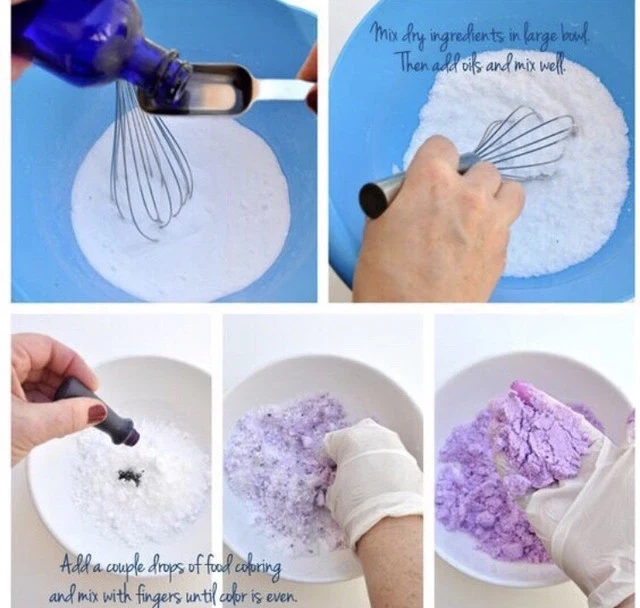 Mix dry ingredients in large bowl. Then add oils and mix well.

Add a couple drops of food coloring and mix with fingers until color is even.